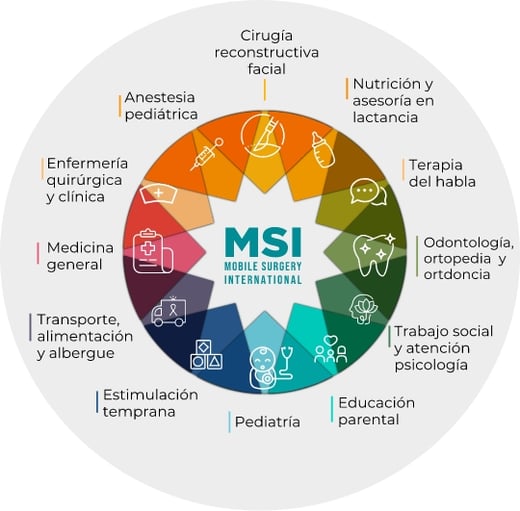 Cirugía reconstructiva facial

Nutrición y asesoría en lactancia

Terapia del habla

Odontología, ortopedia y ortdoncia

Trabajo social y atención psicología

Educación parental

Pediatría

Estimulación temprana

Transporte, alimentación y albergue

Medicina general

Enfermería quirúrgica y clínica

Anestesia pediátrica

MSI
MOBILE SURGERY
INTERNATIONAL